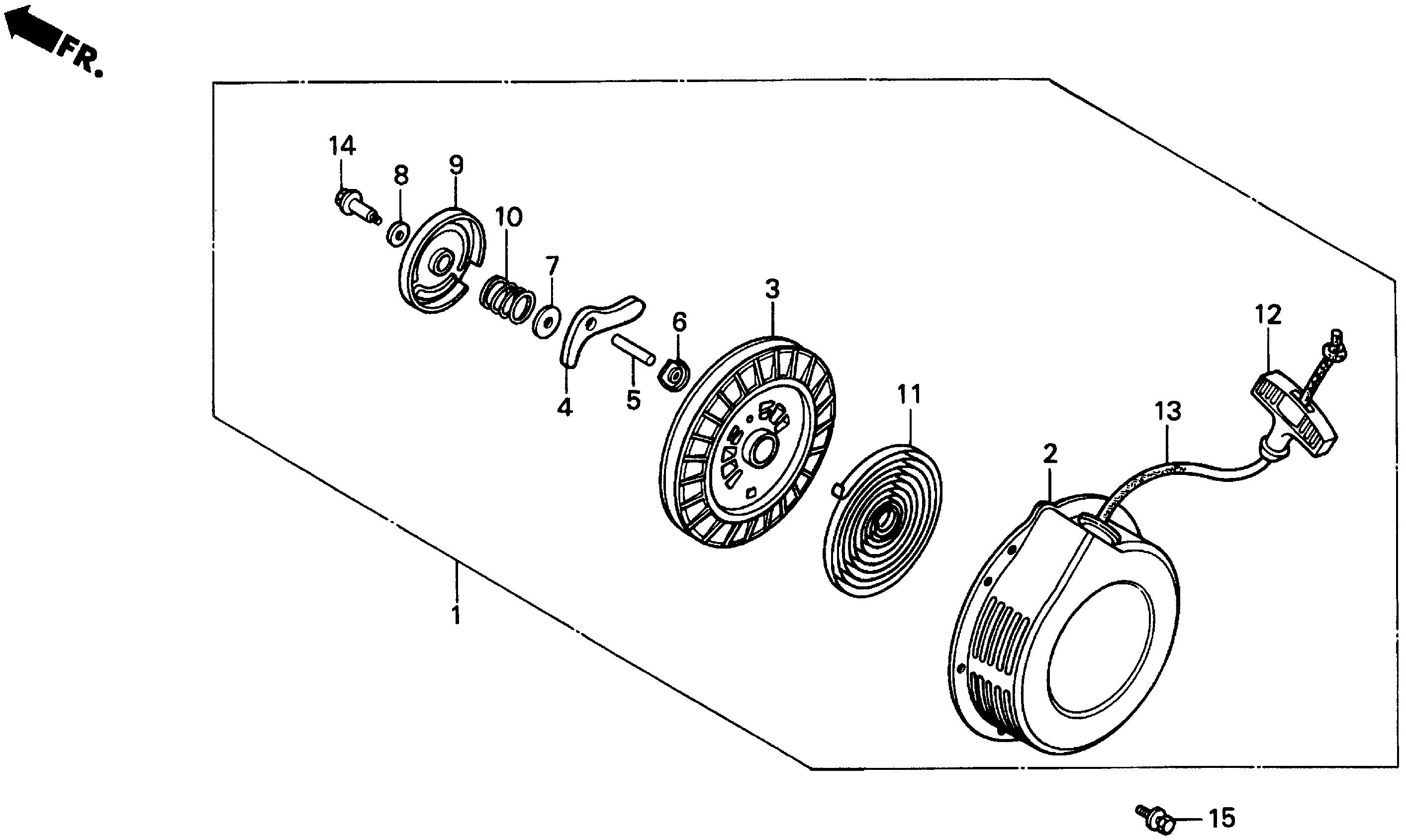 FR.

14
8
9
10
7
3
6
12
4
5
11
13
2
1
15